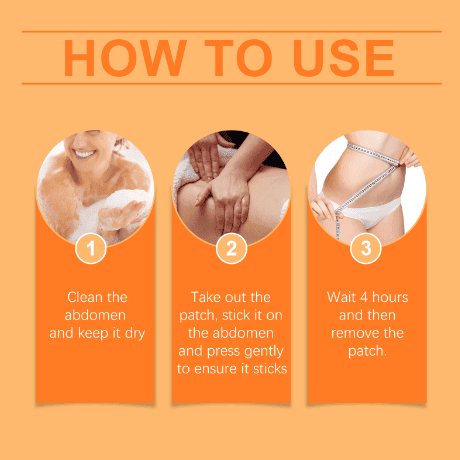 HOW TO USE

1

Clean the abdomen and keep it dry

2

Take out the patch, stick it on the abdomen and press gently to ensure it sticks

3

Wait 4 hours and then remove the patch.